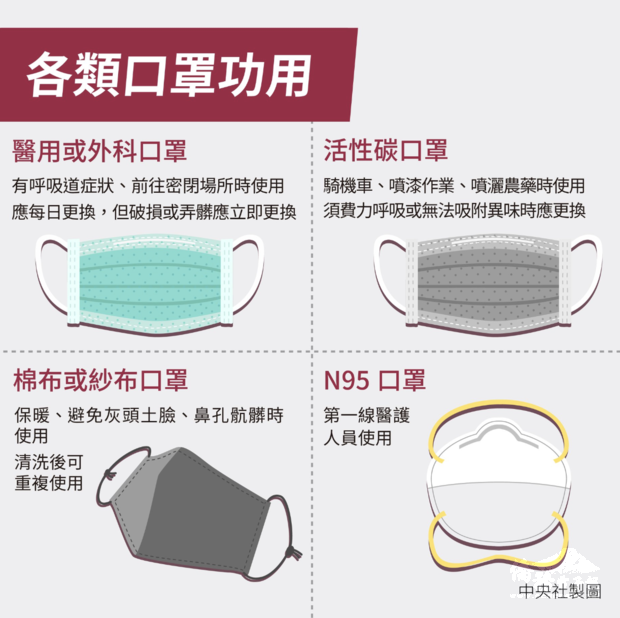 各類口罩功用

醫用或外科口罩

有呼吸道症狀、前往密閉場所時使用
應每日更換，但破損或弄髒應立即更換

活性碳口罩

騎機車、噴漆作業、噴灑農藥時使用
須費力呼吸或無法吸附異味時應更換

棉布或紗布口罩

保暖、避免灰頭土臉、鼻孔骯髒時使用

清洗後可重複使用

N95 口罩

第一線醫護人員使用

中央社製圖